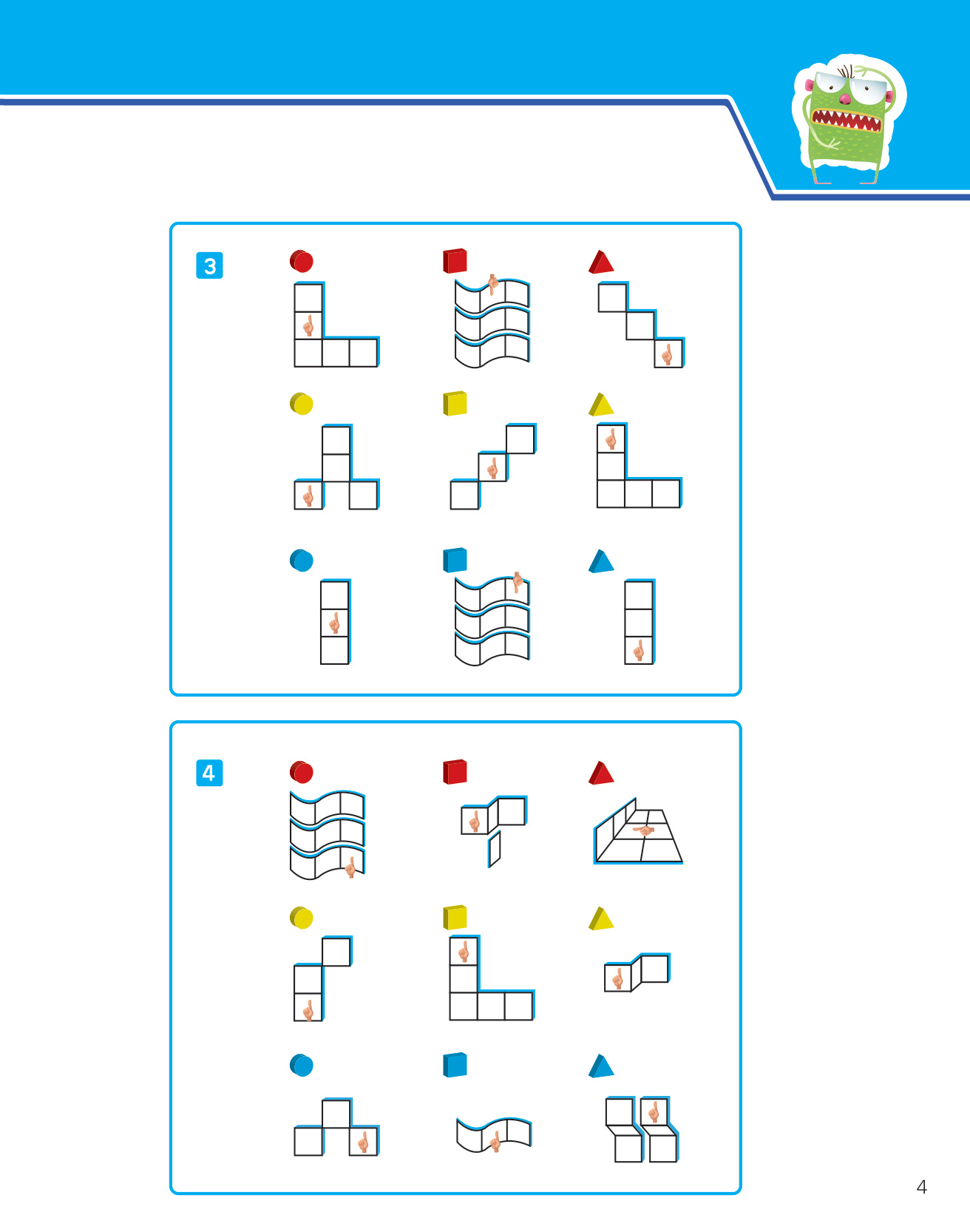 3

4

4